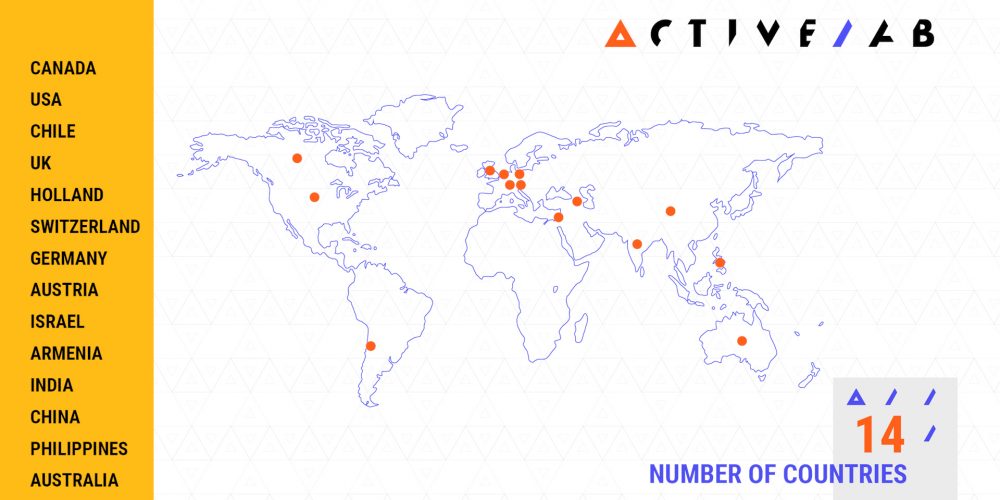 CANADA
USA
CHILE
UK
HOLLAND
SWITZERLAND
GERMANY
AUSTRIA
ISRAEL
ARMENIA
INDIA
CHINA
PHILIPPINES
AUSTRALIA

ACTIVE/AB

14
NUMBER OF COUNTRIES