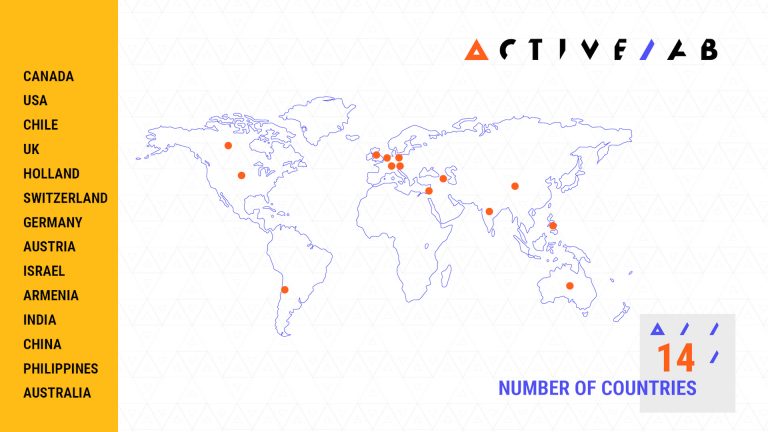 CANADA
USA
CHILE
UK
HOLLAND
SWITZERLAND
GERMANY
AUSTRIA
ISRAEL
ARMENIA
INDIA
CHINA
PHILIPPINES
AUSTRALIA

ACTIVE/AB

14
NUMBER OF COUNTRIES