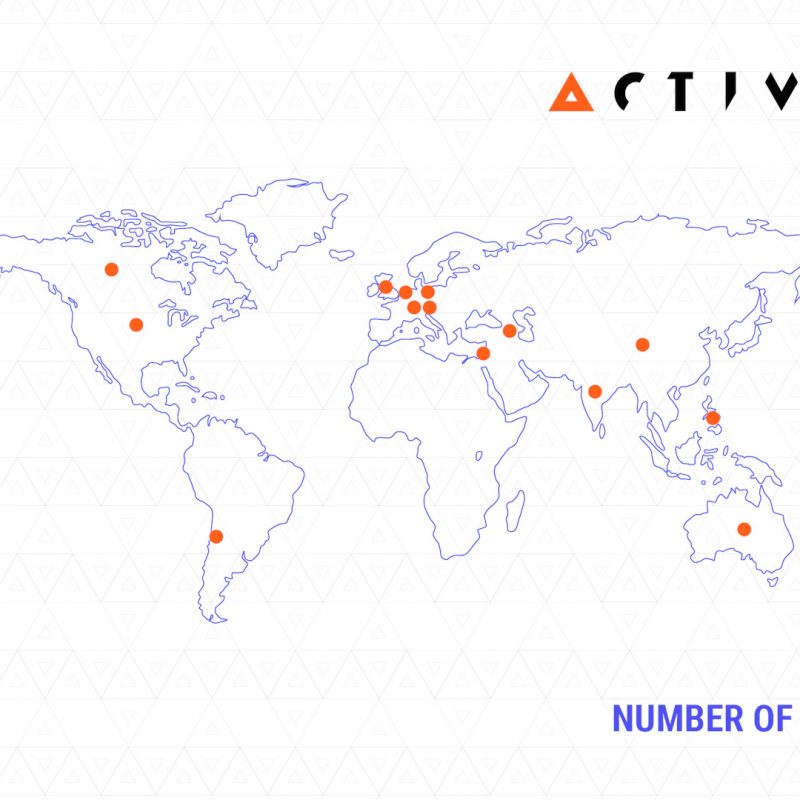 ACTIV

NUMBER OF